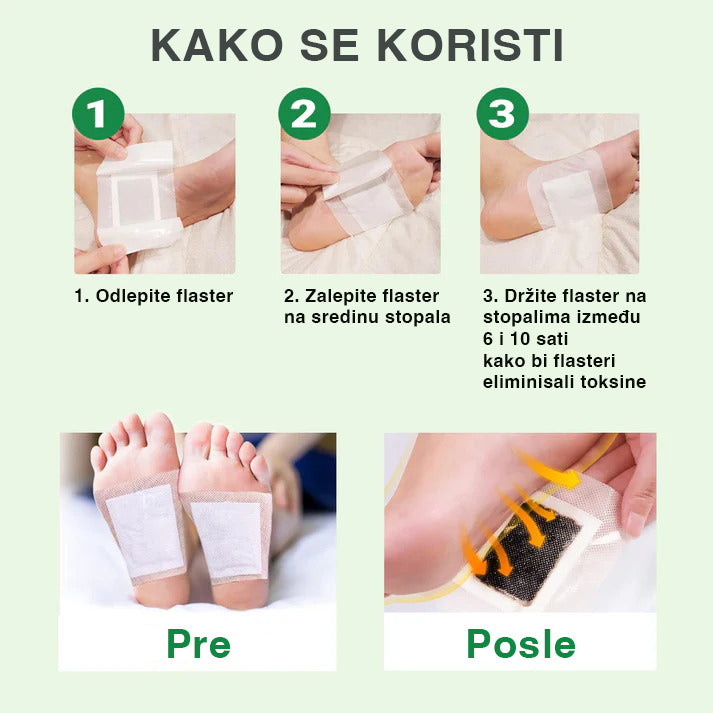 KAKO SE KORISTI

1

2

3

1. Odlepite flaster

2. Zalepite flaster na sredinu stopala

3. Držite flaster na stopalima između 6 i 10 sati kako bi flasteri eliminisali toksine

Pre

Posle