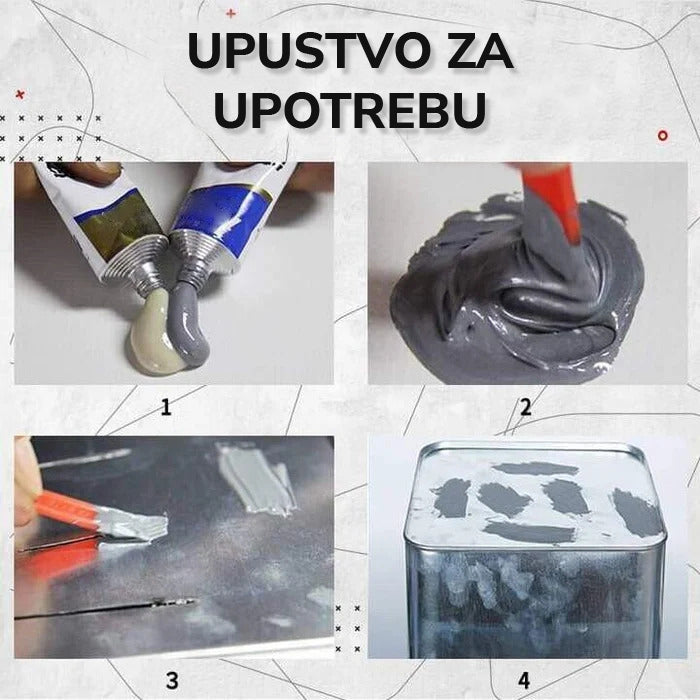 UPUSTVO ZA UPOTREBU

1

2

3

4